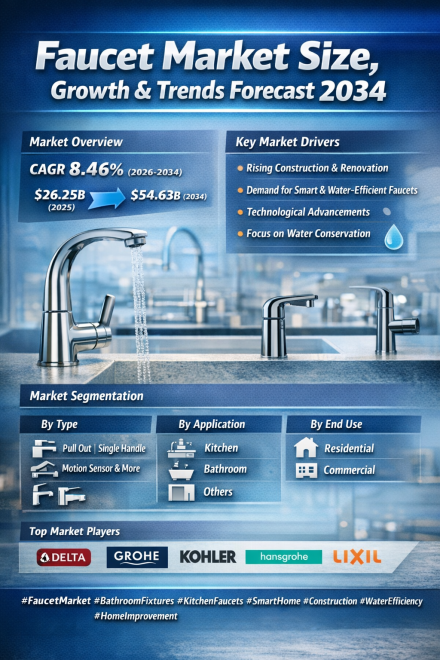 Faucet Market Size, Growth & Trends Forecast 2034

Market Overview

CAGR 8.46% (2026-2034)

$26.25B (2025) $54.63B (2034)

Key Market Drivers

Rising Construction & Renovation

Demand for Smart & Water-Efficient Faucets

Technological Advancements

Focus on Water Conservation

Market Segmentation

By Type

Pull Out | Single Handle

Motion Sensor & More

By Application

Kitchen

Bathroom

Others

By End Use

Residential

Commercial

Top Market Players

DELTA GROHE KOHLER hansgrohe LIXIL

#FaucetMarket #BathroomFixtures #KitchenFaucets #SmartHome #Construction #WaterEfficiency #HomeImprovement